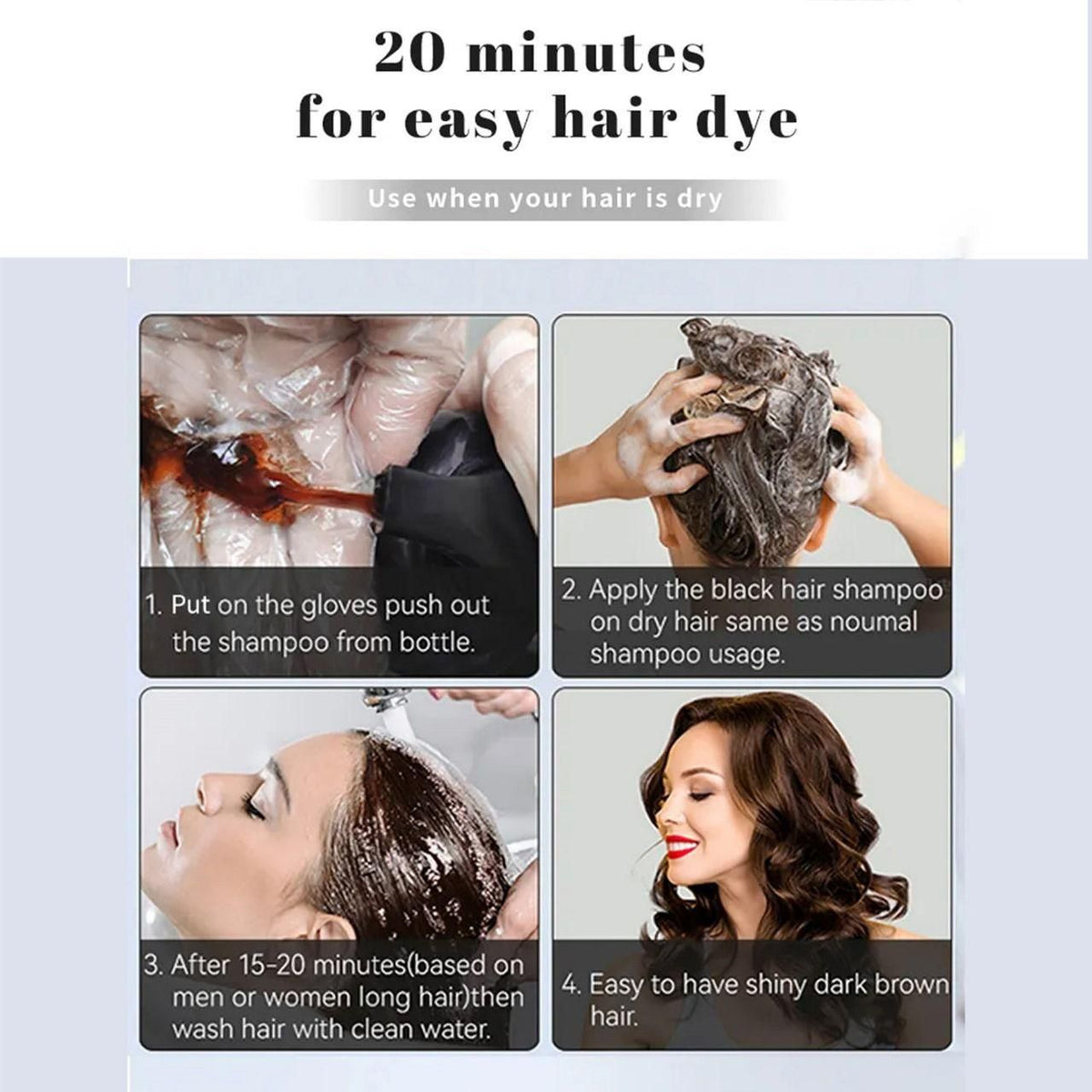 20 minutes
for easy hair dye

Use when your hair is dry

1. Put on the gloves push out the shampoo from bottle.

2. Apply the black hair shampoo on dry hair same as noumal shampoo usage.

3. After 15-20 minutes(based on men or women long hair)then wash hair with clean water.

4. Easy to have shiny dark brown hair.